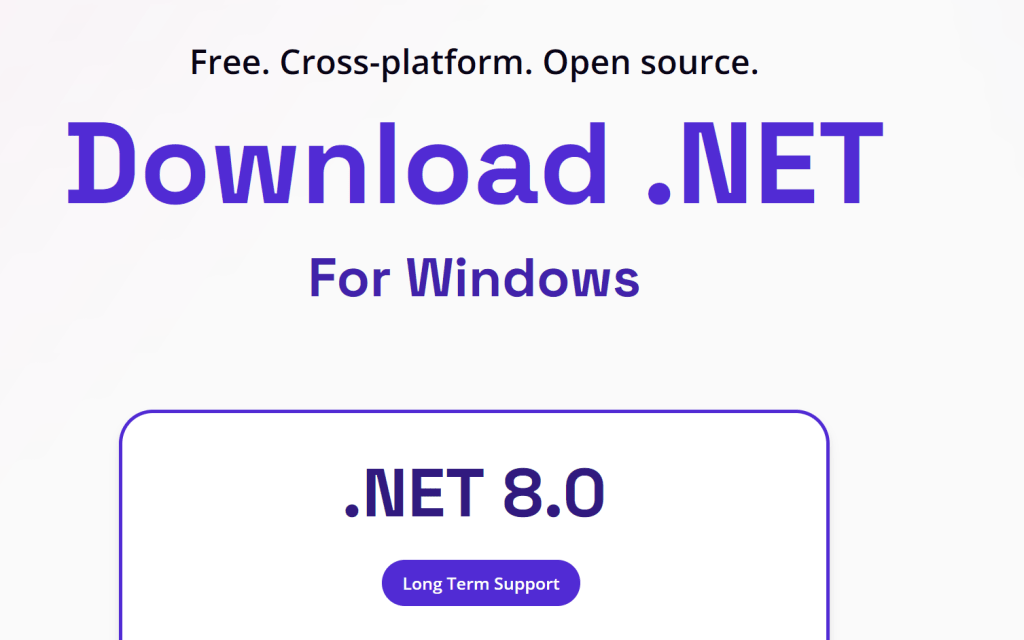 Free. Cross-platform. Open source.

Download .NET

For Windows

.NET 8.0

Long Term Support